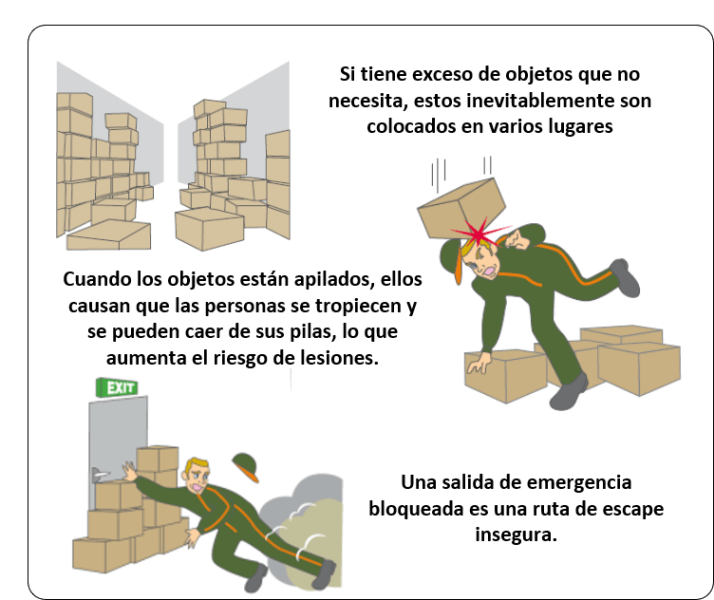 Si tiene exceso de objetos que no necesita, estos inevitablemente son colocados en varios lugares

Cuando los objetos están apilados, ellos causan que las personas se tropiecen y se pueden caer de sus pilas, lo que aumenta el riesgo de lesiones.

EXIT

Una salida de emergencia bloqueada es una ruta de escape insegura.